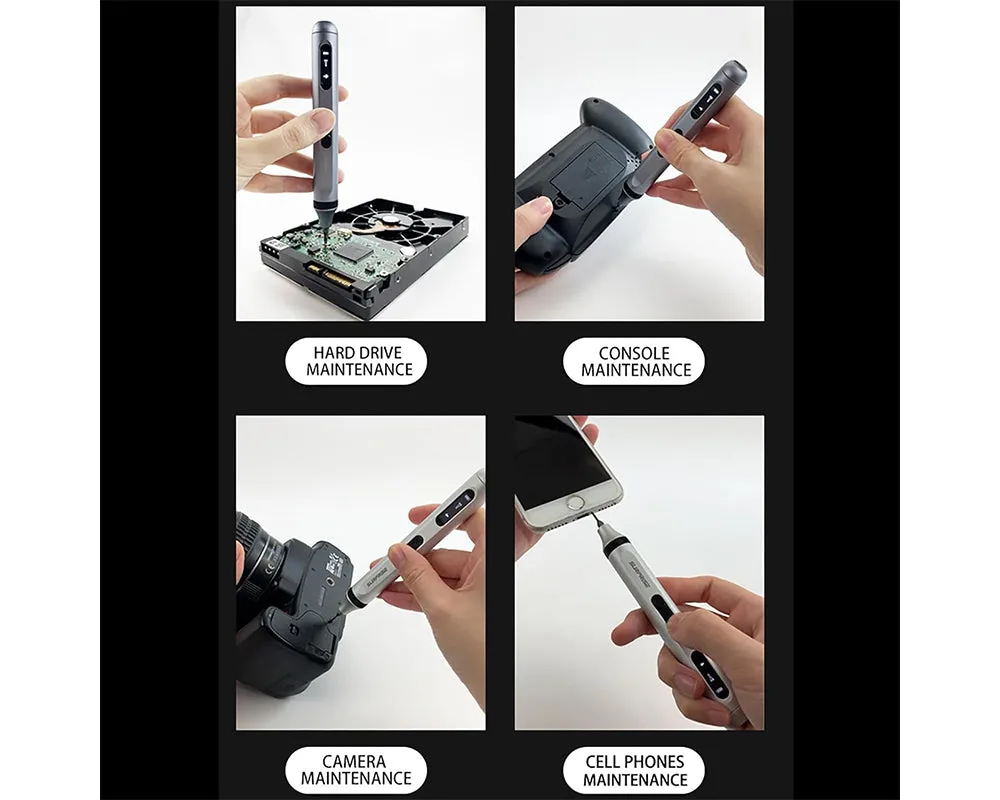 HARD DRIVE MAINTENANCE

CONSOLE MAINTENANCE

CAMERA MAINTENANCE

CELL PHONES MAINTENANCE